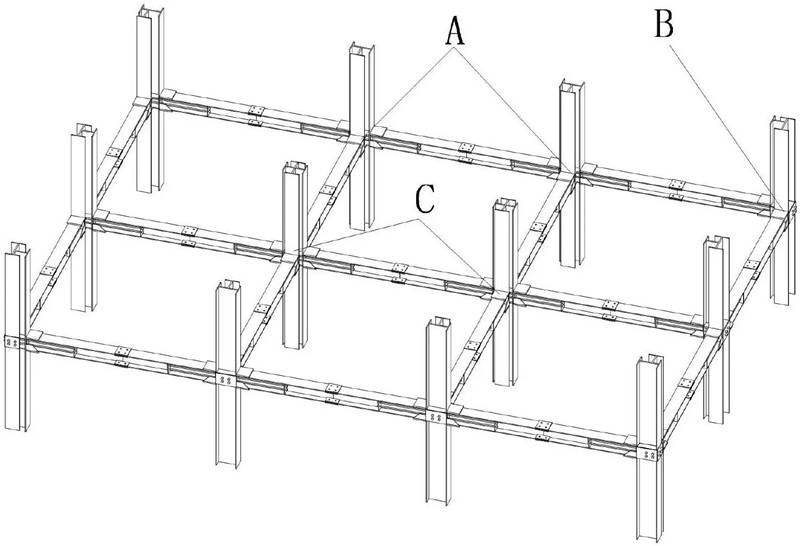 A
B
C